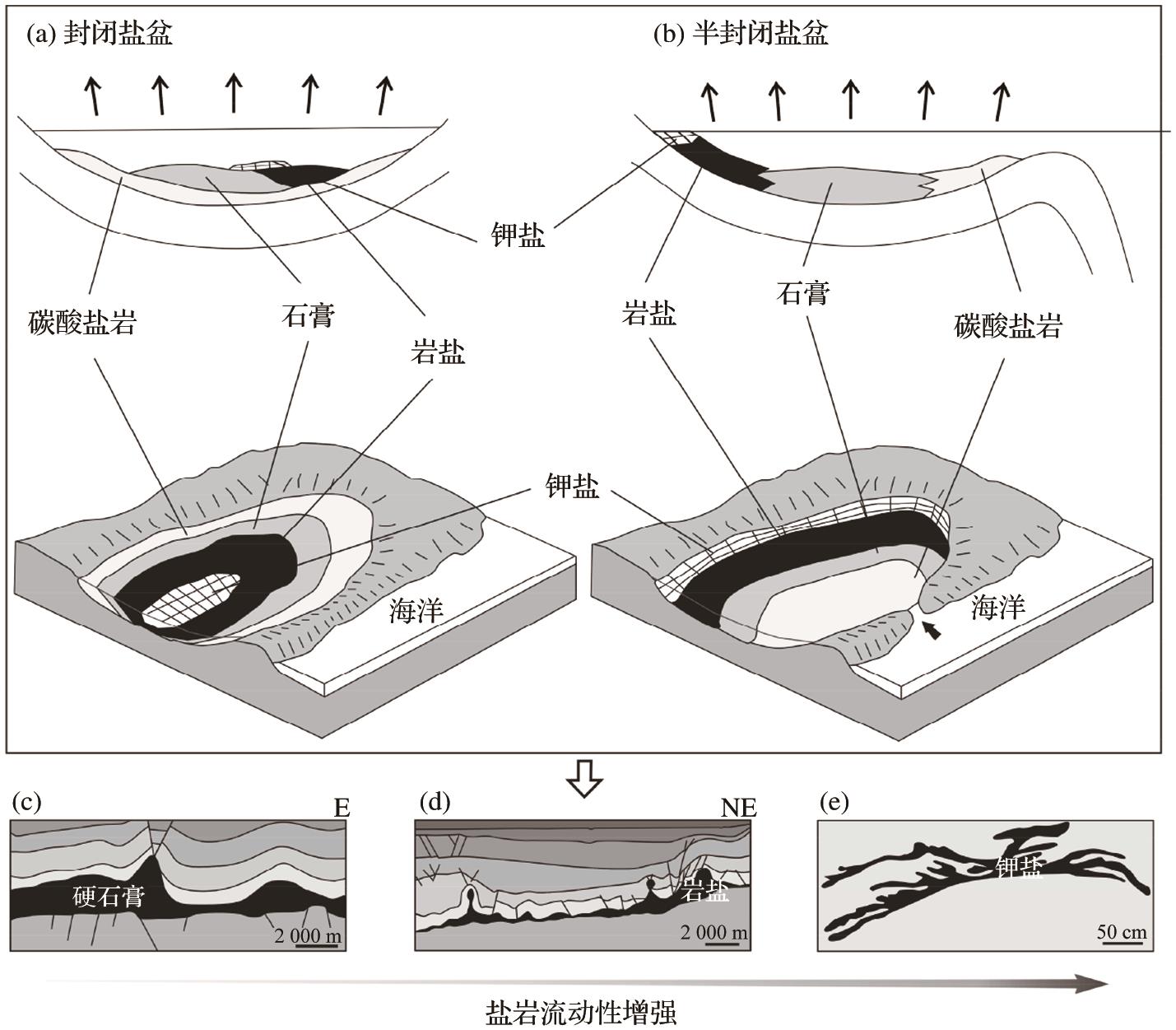 (a) 封闭盐盆

(b) 半封闭盐盆

钾盐

碳酸盐岩

石膏

岩盐

岩盐

石膏

碳酸盐岩

钾盐

海洋

海洋

(c)

E

硬石膏

2 000 m

(d)

NE

岩盐

2 000 m

(e)

钾盐

50 cm

盐岩流动性增强